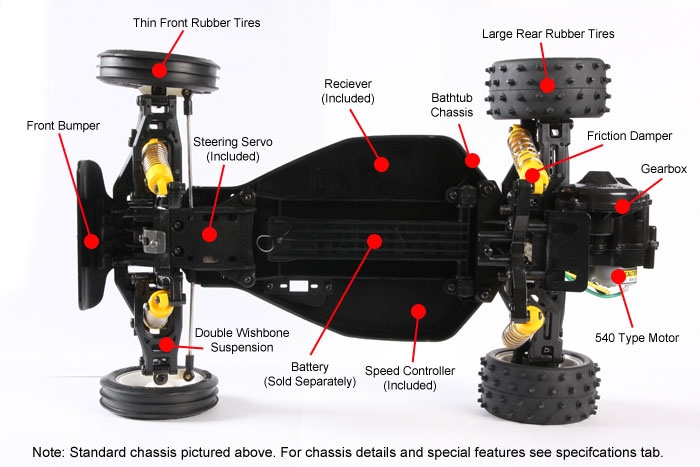 Thin Front Rubber Tires

Large Rear Rubber Tires

Reciever
(Included)

Bathtub
Chassis

Front Bumper

Steering Servo
(Included)

Friction Damper

Gearbox

Double Wishbone
Suspension

Battery
(Sold Separately)

Speed Controller
(Included)

540 Type Motor

Note: Standard chassis pictured above. For chassis details and special features see specifcations tab.